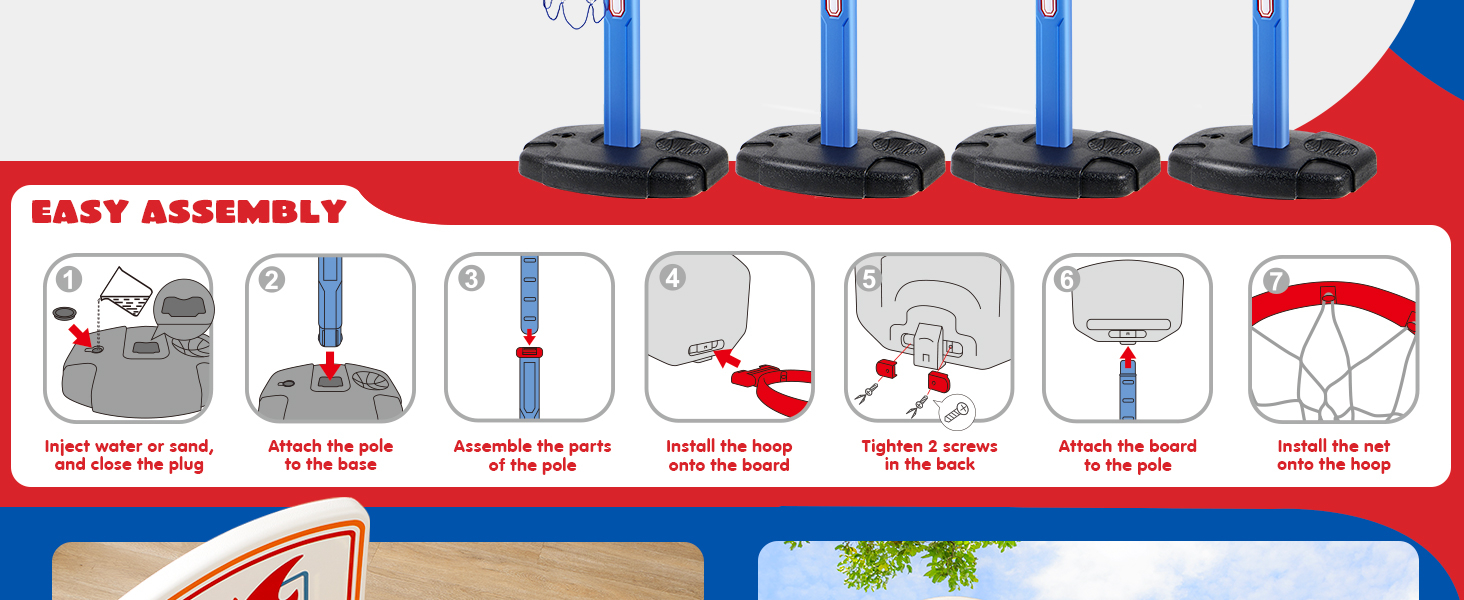 EASY ASSEMBLY

1
Inject water or sand, and close the plug

2
Attach the pole to the base

3
Assemble the parts of the pole

4
Install the hoop onto the board

5
Tighten 2 screws in the back

6
Attach the board to the pole

7
Install the net onto the hoop