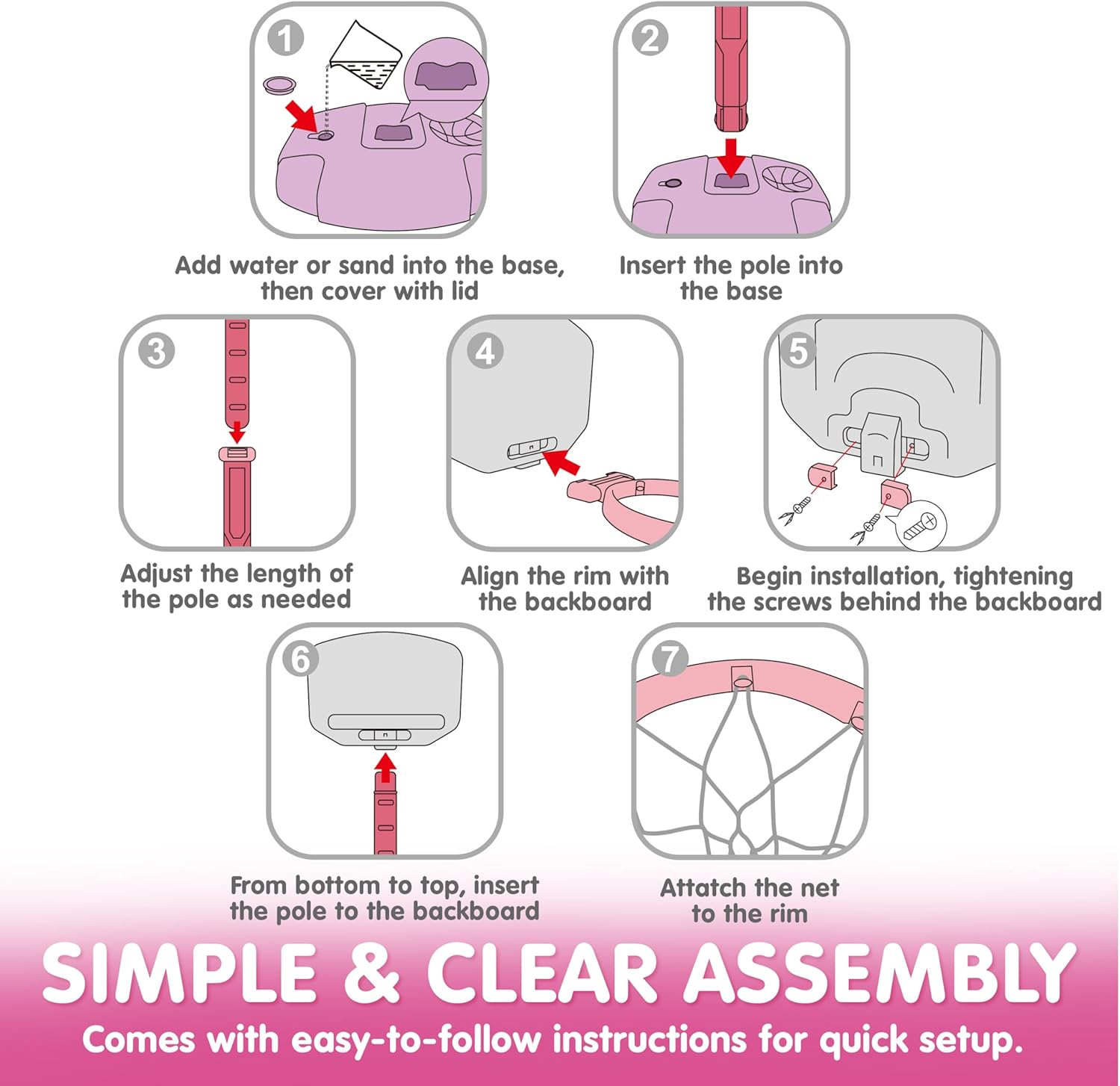 1

Add water or sand into the base, then cover with lid

2

Insert the pole into the base

3

Adjust the length of the pole as needed

4

Align the rim with the backboard

5

Begin installation, tightening the screws behind the backboard

6

From bottom to top, insert the pole to the backboard

7

Attatch the net to the rim

SIMPLE & CLEAR ASSEMBLY

Comes with easy-to-follow instructions for quick setup.